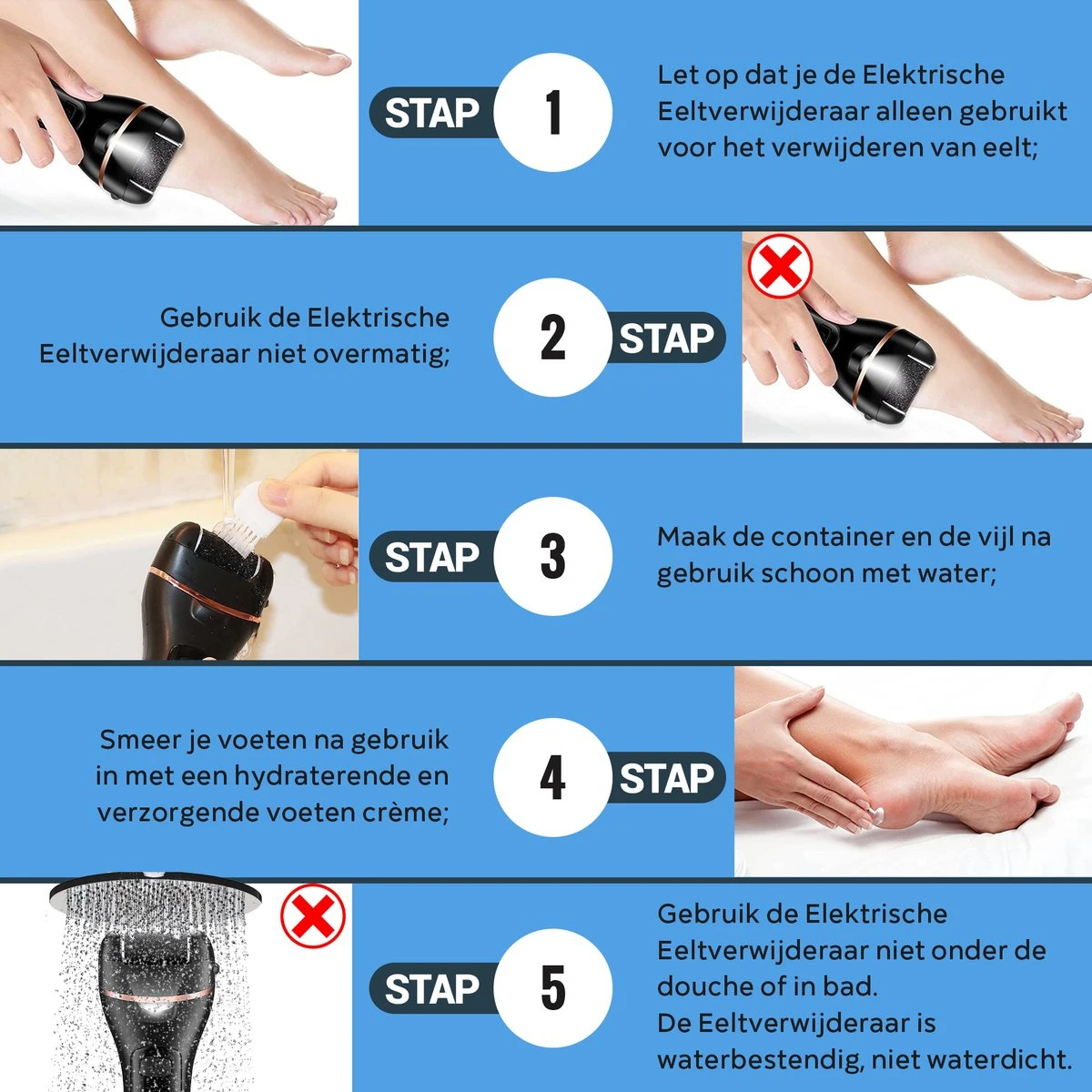 STAP 1

Let op dat je de Elektrische Eeltverwijderaar alleen gebruikt voor het verwijderen van eelt;

Gebruik de Elektrische Eeltverwijderaar niet overmatig;

2 STAP

STAP 3

Maak de container en de vijl na gebruik schoon met water;

Smeer je voeten na gebruik in met een hydraterende en verzorgende voeten crème;

4 STAP

STAP 5

Gebruik de Elektrische Eeltverwijderaar niet onder de douche of in bad.
De Eeltverwijderaar is waterbestendig, niet waterdicht.