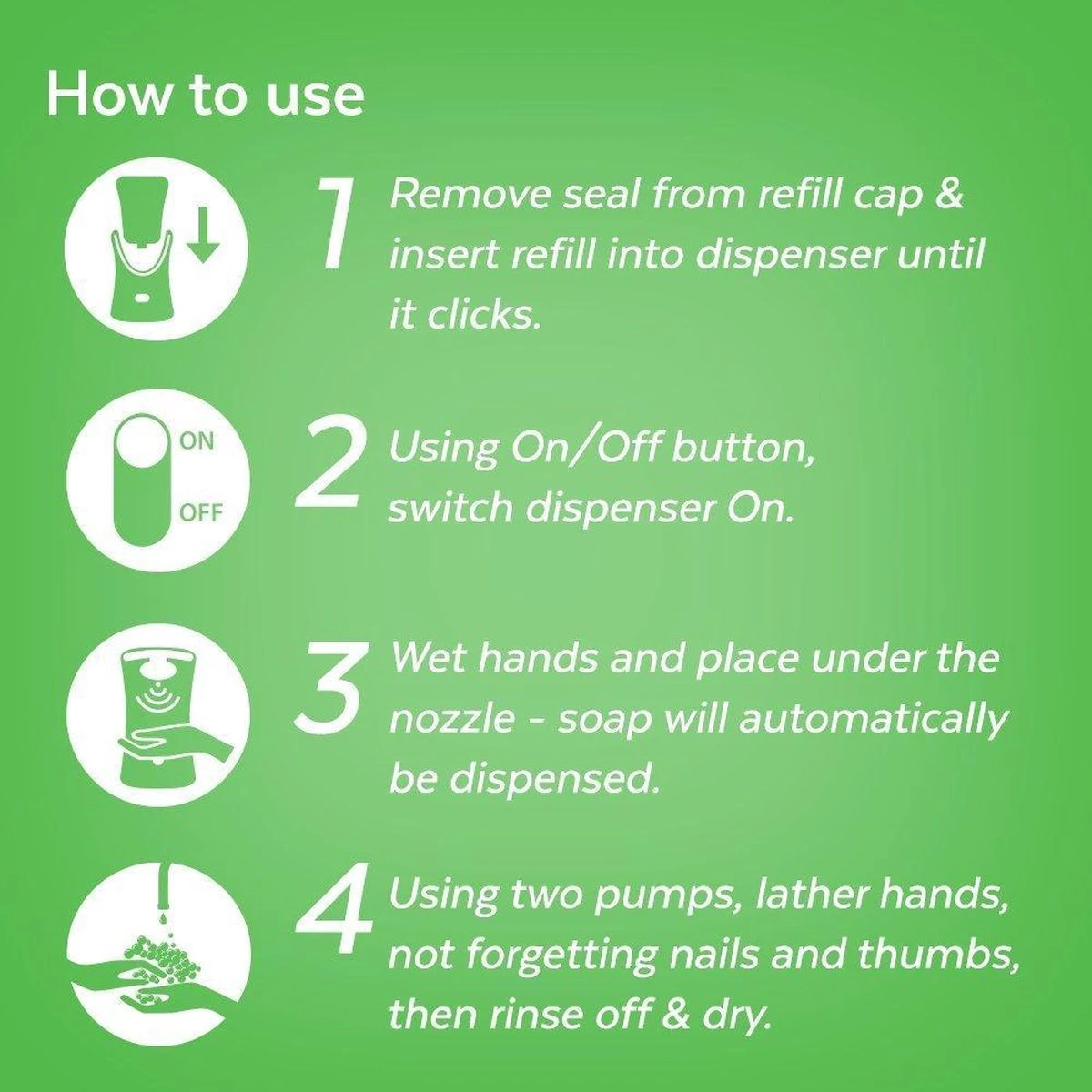 How to use

1 Remove seal from refill cap & insert refill into dispenser until it clicks.

ON

OFF

2 Using On/Off button, switch dispenser On.

3 Wet hands and place under the nozzle - soap will automatically be dispensed.

4 Using two pumps, lather hands, not forgetting nails and thumbs, then rinse off & dry.