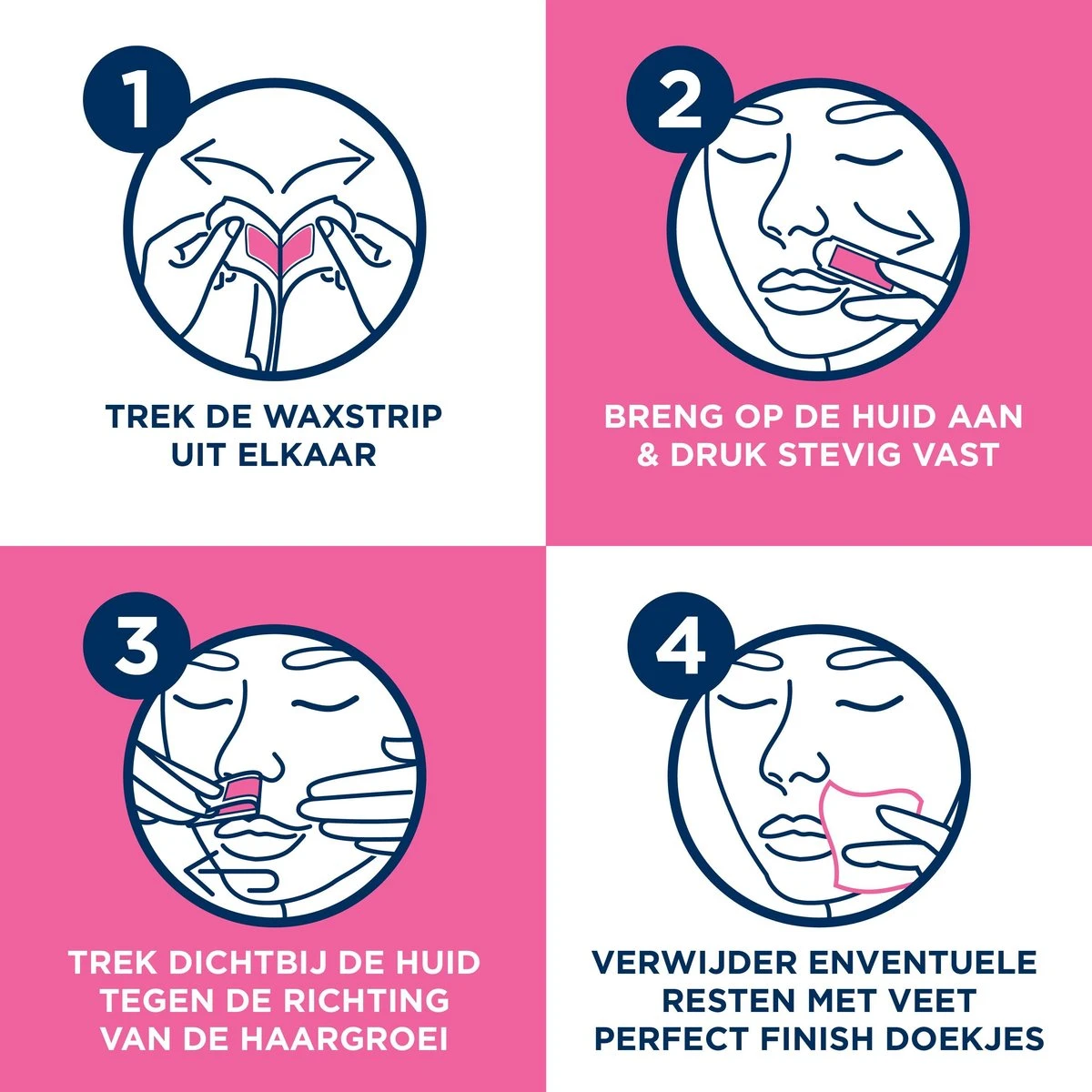 1

TREK DE WAXSTRIP UIT ELKAAR

2

BRENG OP DE HUID AAN & DRUK STEVIG VAST

3

TREK DICHTBIJ DE HUID TEGEN DE RICHTING VAN DE HAARGROEI

4

VERWIJDER ENVENTUELE RESTEN MET VEET PERFECT FINISH DOEKJES