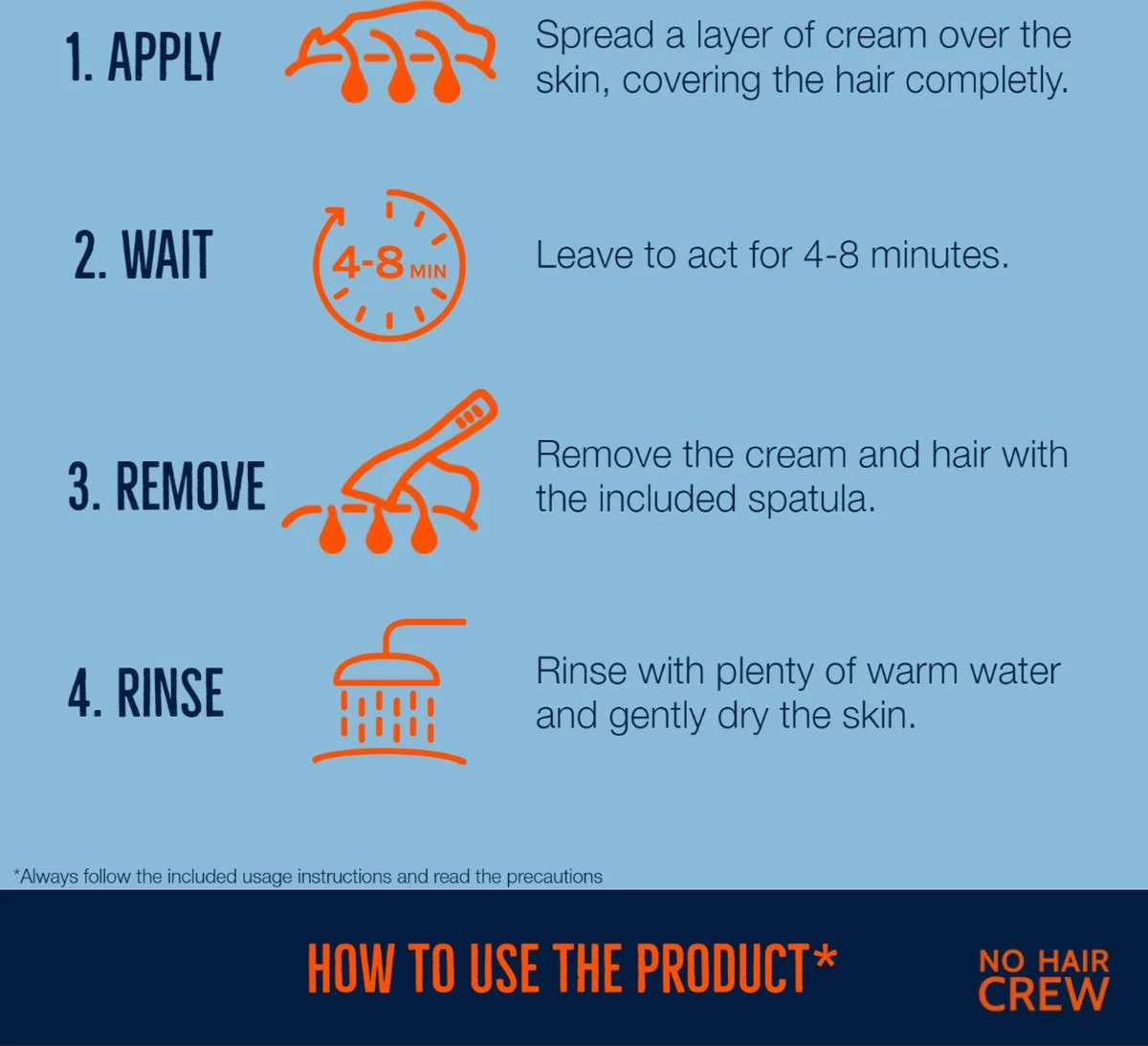 1. APPLY

Spread a layer of cream over the skin, covering the hair completly.

2. WAIT

4-8 MIN

Leave to act for 4-8 minutes.

3. REMOVE

Remove the cream and hair with the included spatula.

4. RINSE

Rinse with plenty of warm water and gently dry the skin.

*Always follow the included usage instructions and read the precautions

HOW TO USE THE PRODUCT*

NO HAIR CREW